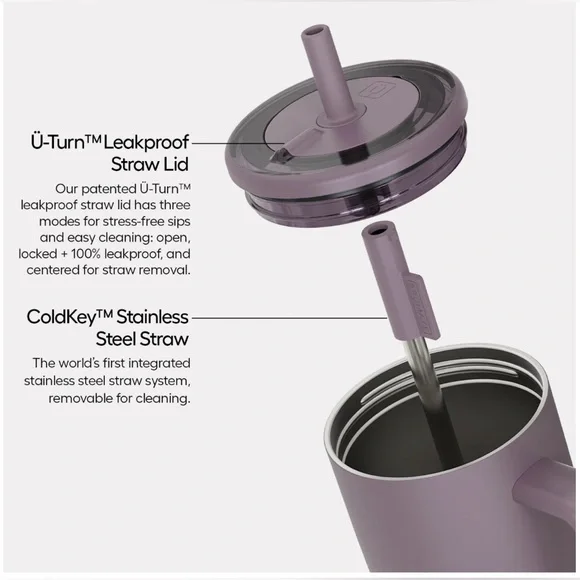 Ü-Turn™ Leakproof Straw Lid

Our patented Ü-Turn™ leakproof straw lid has three modes for stress-free sips and easy cleaning: open, locked + 100% leakproof, and centered for straw removal.

ColdKey™ Stainless Steel Straw

The world's first integrated stainless steel straw system, removable for cleaning.